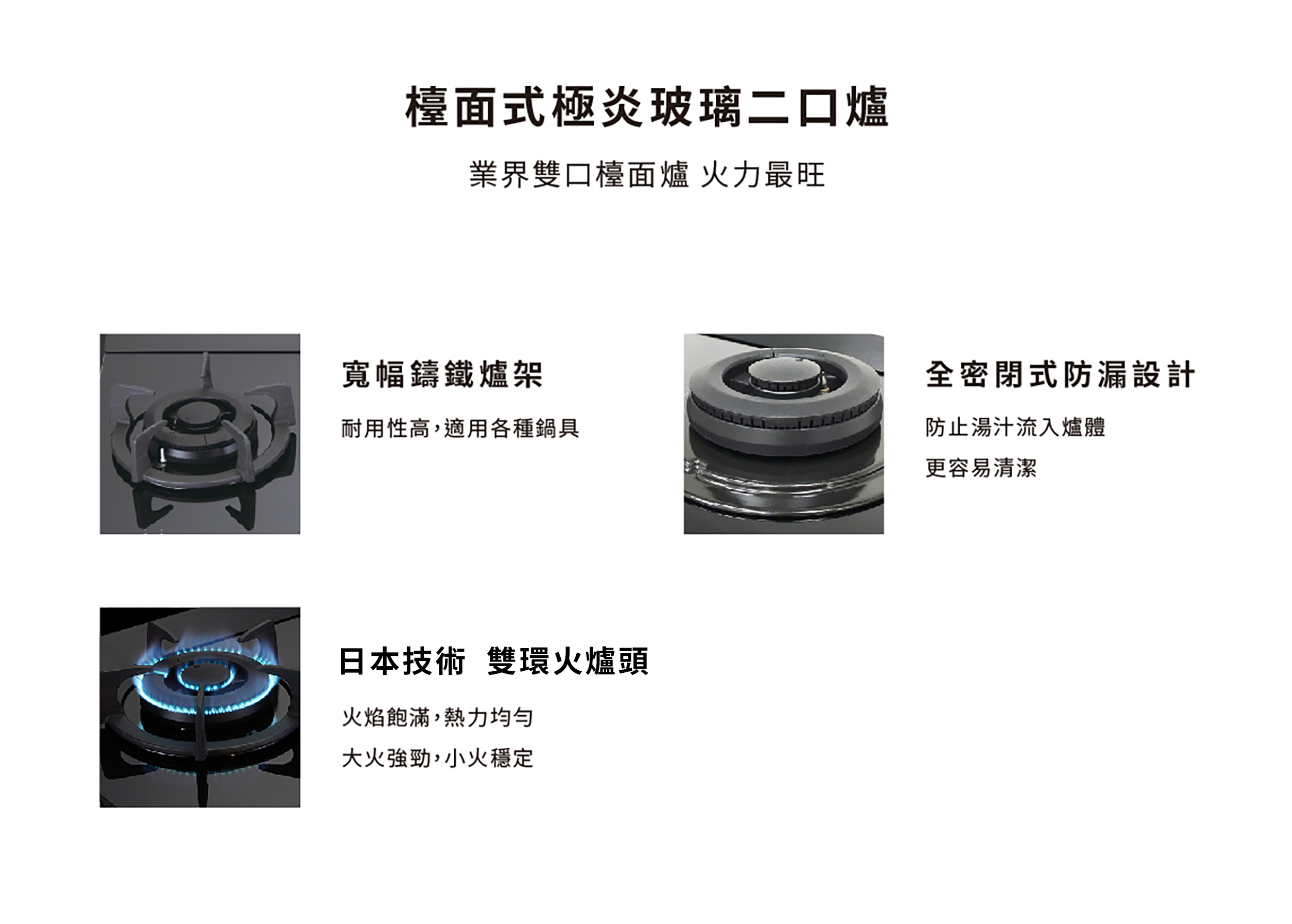 檯面式極炎玻璃二口爐

業界雙口檯面爐 火力最旺

寬幅鑄鐵爐架

耐用性高,適用各種鍋具

全密閉式防漏設計

防止湯汁流入爐體

更容易清潔

日本技術 雙環火爐頭

火焰飽滿,熱力均勻

大火強勁,小火穩定