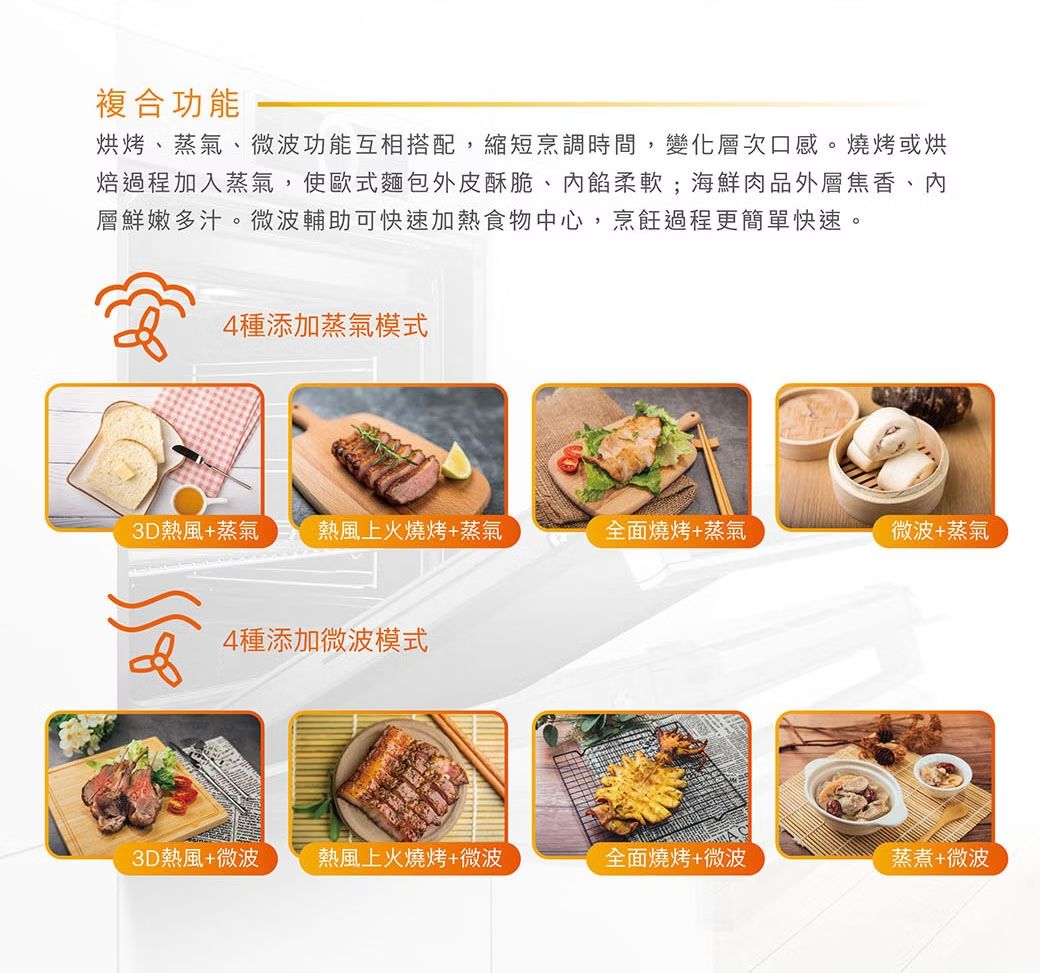 複合功能

烘烤、蒸氣、微波功能互相搭配，縮短烹調時間，變化層次口感。燒烤或烘焙過程加入蒸氣，使歐式麵包外皮酥脆、內餡柔軟；海鮮肉品外層焦香、內層鮮嫩多汁。微波輔助可快速加熱食物中心，烹飪過程更簡單快速。

4種添加蒸氣模式

3D熱風+蒸氣

熱風上火燒烤+蒸氣

全面燒烤+蒸氣

微波+蒸氣

4種添加微波模式

3D熱風+微波

熱風上火燒烤+微波

全面燒烤+微波

蒸煮+微波