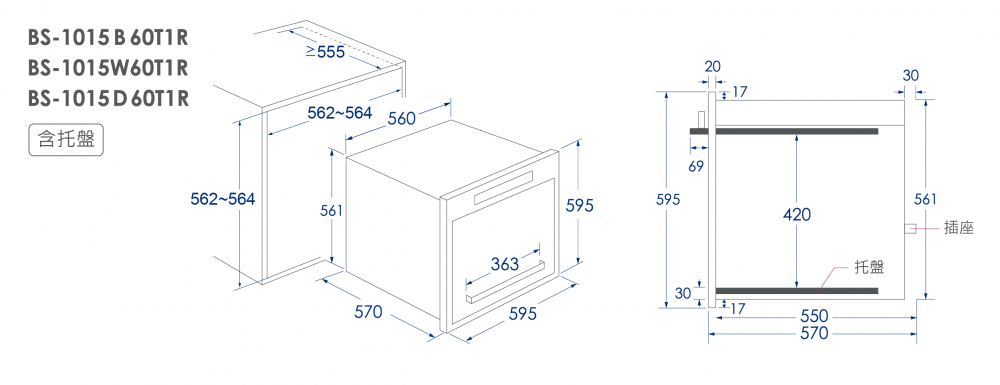 BS-1015 B 60T1R
BS-1015W60T1R
BS-1015 D 60T1R
含托盤

≥555
562~564
560
562~564
561
595
363
570
595

20
17
30
69
595
420
561
插座
托盤
30
17
550
570