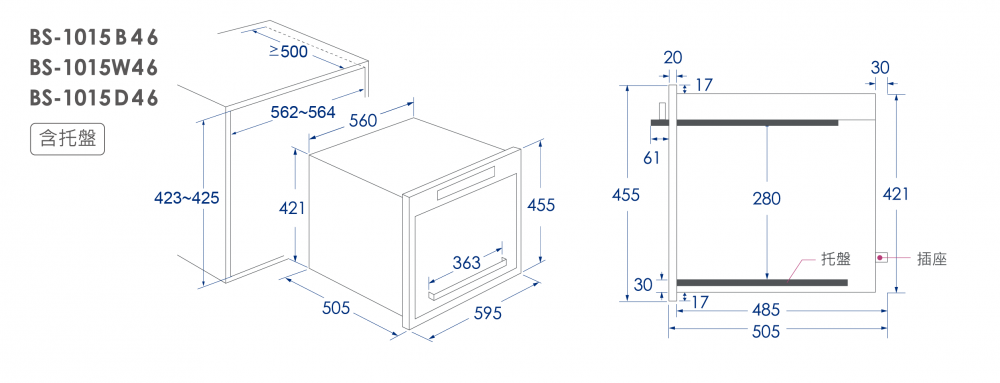 BS-1015B46
BS-1015W46
BS-1015D46

含托盤

≥500
562~564
560
423~425
421
455
363
505
595

20
17
30
61
455
280
421
托盤
插座
30
17
485
505