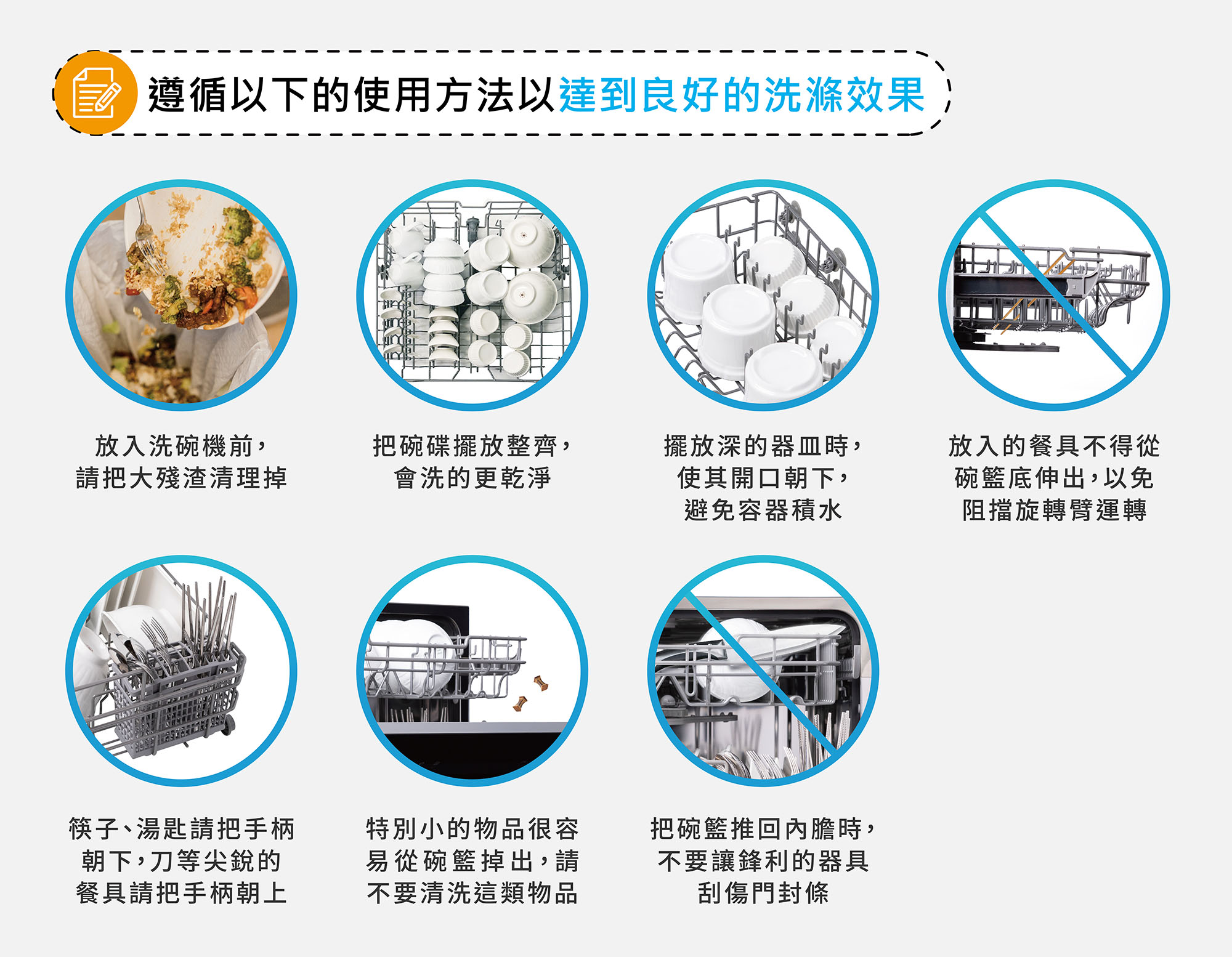 遵循以下的使用方法以達到良好的洗滌效果

放入洗碗機前，請把大殘渣清理掉

把碗碟擺放整齊，會洗的更乾淨

擺放深的器皿時，使其開口朝下，避免容器積水

放入的餐具不得從碗籃底伸出，以免阻擋旋轉臂運轉

筷子、湯匙請把手柄朝下，刀等尖銳的餐具請把手柄朝上

特別小的物品很容易從碗籃掉出，請不要清洗這類物品

把碗籃推回內膽時，不要讓鋒利的器具刮傷門封條