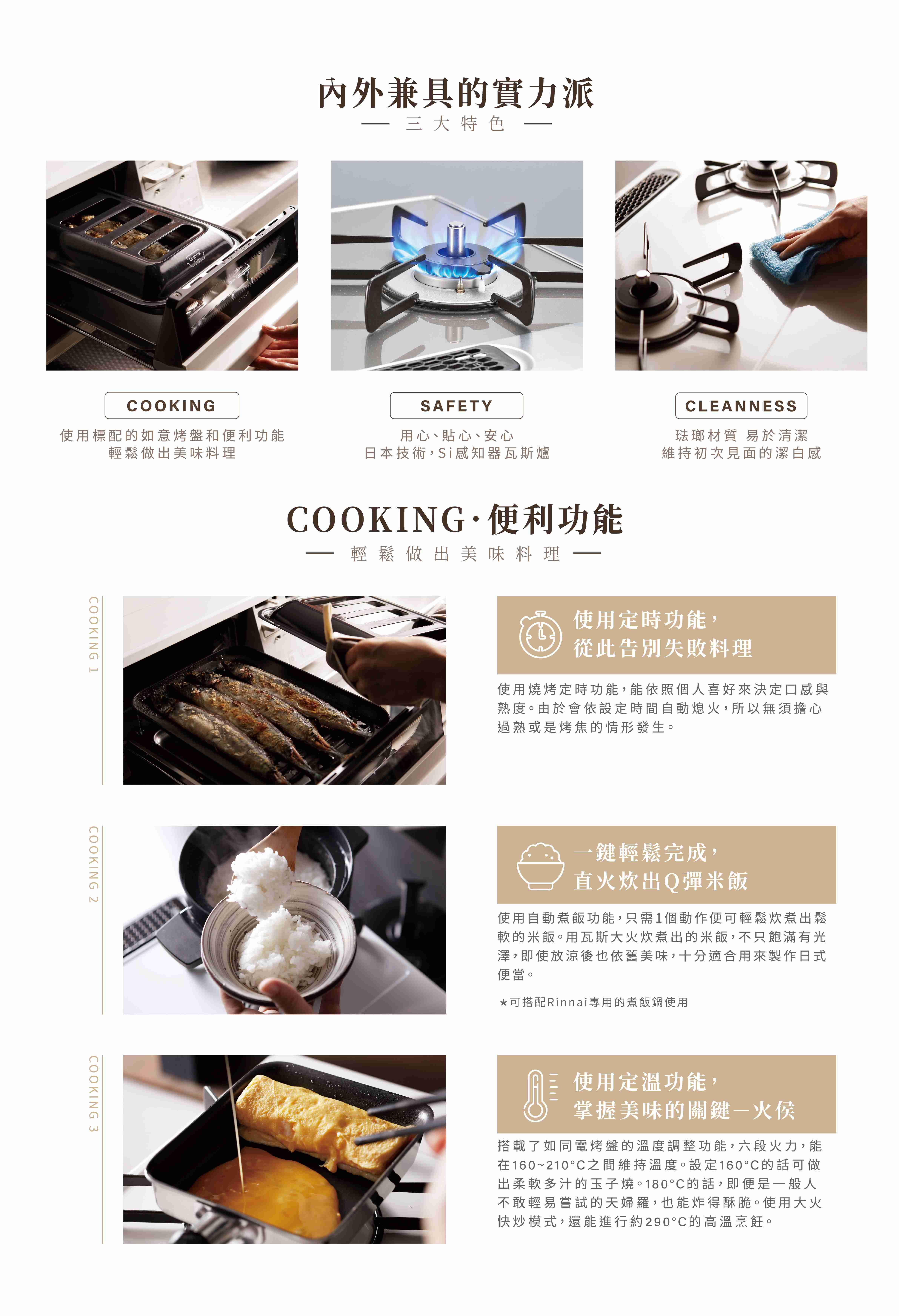 內外兼具的實力派

— 三大特色 —

COOKING

使用標配的如意烤盤和便利功能
輕鬆做出美味料理

SAFETY

用心、貼心、安心
日本技術，Si感知器瓦斯爐

CLEANNESS

琺瑯材質 易於清潔
維持初次見面的潔白感

COOKING·便利功能

— 輕鬆做出美味料理 —

COOKING 1

使用定時功能，
從此告別失敗料理

使用燒烤定時功能，能依照個人喜好來決定口感與熟度。由於會依設定時間自動熄火，所以無須擔心過熟或是烤焦的情形發生。

COOKING 2

一鍵輕鬆完成，
直火炊出Q彈米飯

使用自動煮飯功能，只需1個動作便可輕鬆炊煮出鬆軟的米飯。用瓦斯大火炊煮出的米飯，不只飽滿有光澤，即使放涼後也依舊美味，十分適合用來製作日式便當。

★可搭配Rinnai專用的煮飯鍋使用

COOKING 3

使用定溫功能，
掌握美味的關鍵—火侯

搭載了如同電烤盤的溫度調整功能，六段火力，能在160~210°C之間維持溫度。設定160°C的話可做出柔軟多汁的玉子燒。180°C的話，即便是一般人不敢輕易嘗試的天婦羅，也能炸得酥脆。使用大火快炒模式，還能進行約290°C的高溫烹飪。