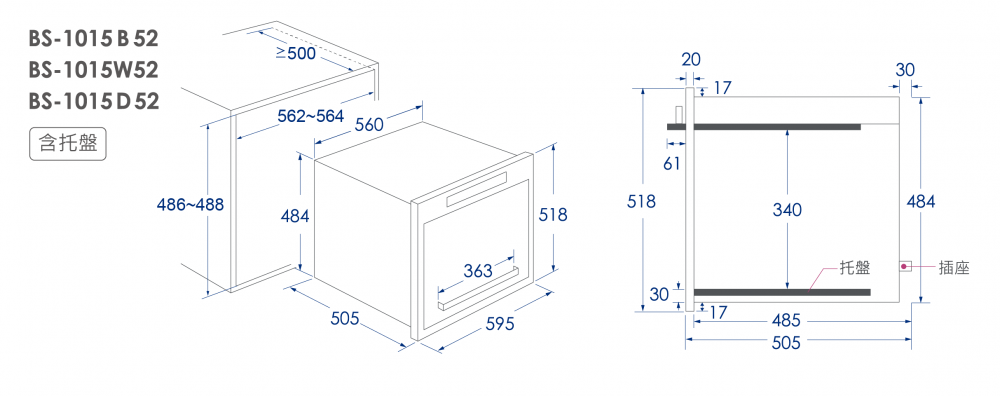 BS-1015 B 52
BS-1015W52
BS-1015 D 52

含托盤

≥500

562~564

560

486~488

484

518

363

505

595

20

17

30

61

518

340

484

托盤

插座

30

17

485

505