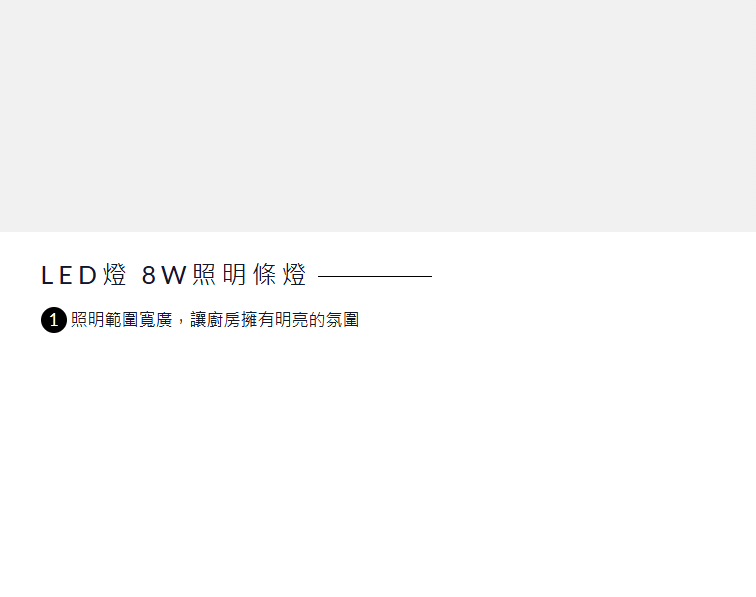 LED燈 8W照明條燈

1 照明範圍寬廣，讓廚房擁有明亮的氛圍