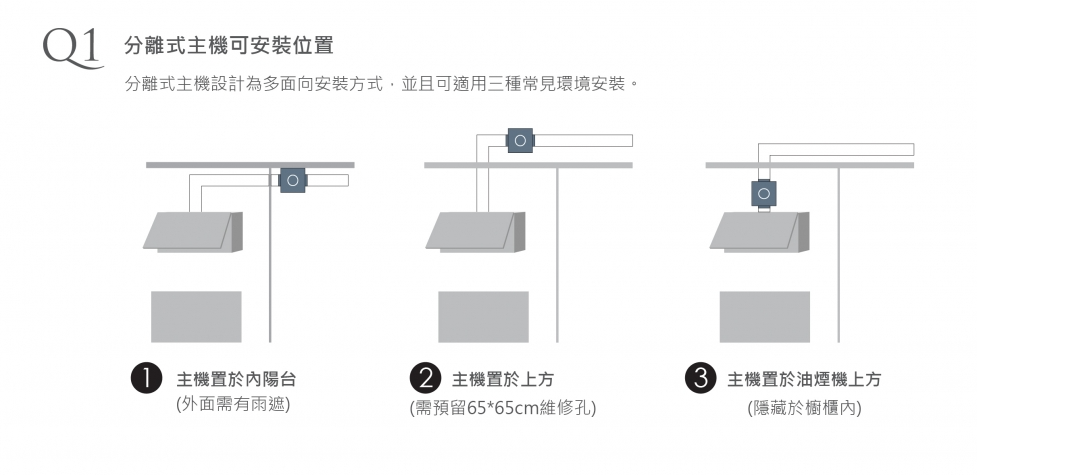 Q1 分離式主機可安裝位置

分離式主機設計為多面向安裝方式，並且可適用三種常見環境安裝。

1 主機置於內陽台
(外面需有雨遮)

2 主機置於上方
(需預留65*65cm維修孔)

3 主機置於油煙機上方
(隱藏於櫥櫃內)