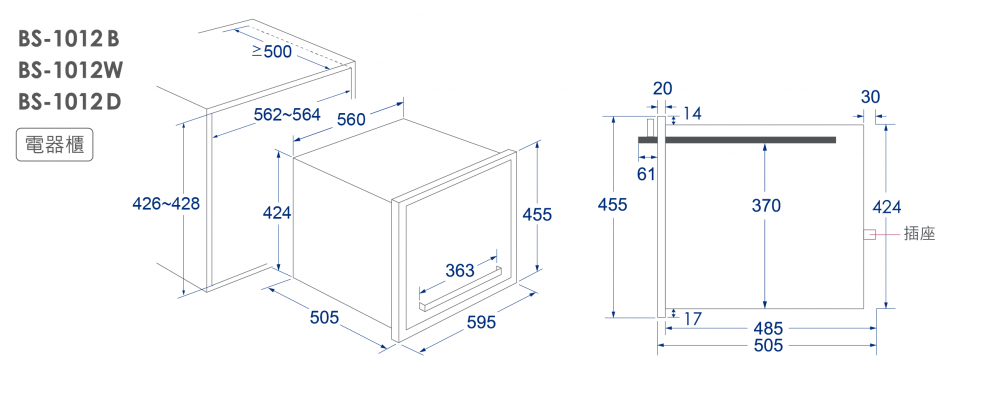 BS-1012 B
BS-1012W
BS-1012 D
電器櫃

≥500
562~564
560
426~428
424
455
363
505
595

20
14
30
61
455
370
424
插座
17
485
505