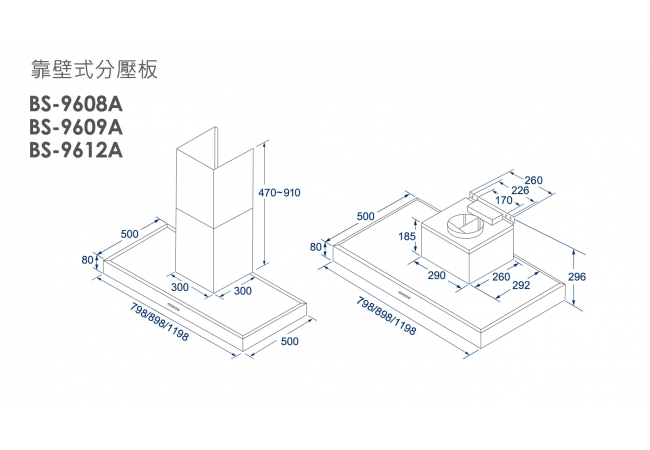 靠壁式分壓板

BS-9608A
BS-9609A
BS-9612A

470~910
500
80
300
300
798/898/1198
500

260
226
170
500
185
80
290
260
292
296
798/898/1198