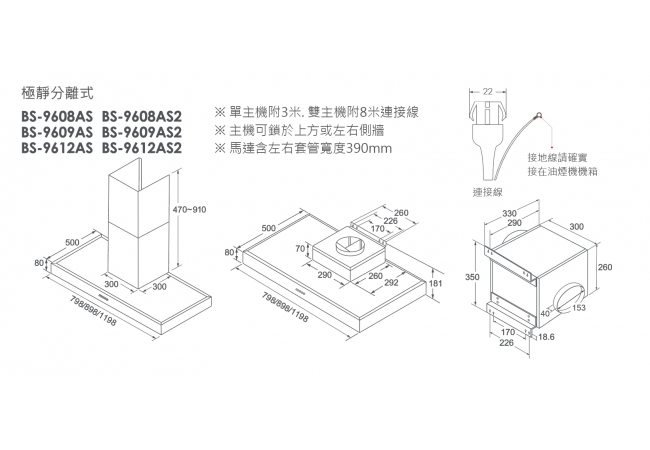 極靜分離式

BS-9608AS BS-9608AS2
BS-9609AS BS-9609AS2
BS-9612AS BS-9612AS2

※ 單主機附3米, 雙主機附8米連接線
※ 主機可鎖於上方或左右側牆
※ 馬達含左右套管寬度390mm

22

接地線請確實
接在油煙機機箱

連接線

470~910
500
80
300
300
798/898/1198

500
80
70
260
226
170
290
260
292
181
798/898/1198

330
290
300
350
260
40
153
170
226
18.6