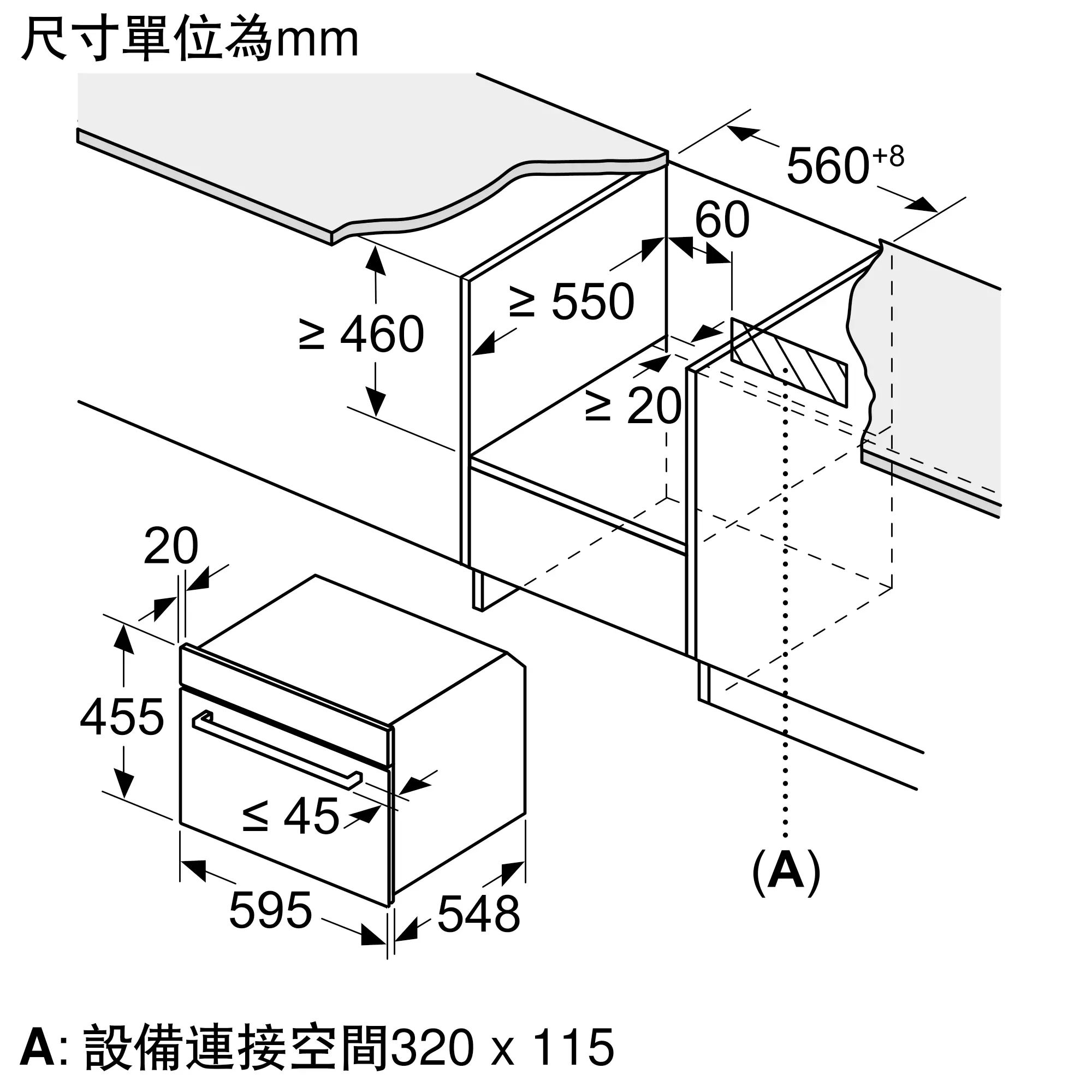 尺寸單位為mm

$560^{+8}$

60

≥ 550

≥ 460

≥ 20

20

455

≤ 45

595

548

(A)

A: 設備連接空間320 x 115