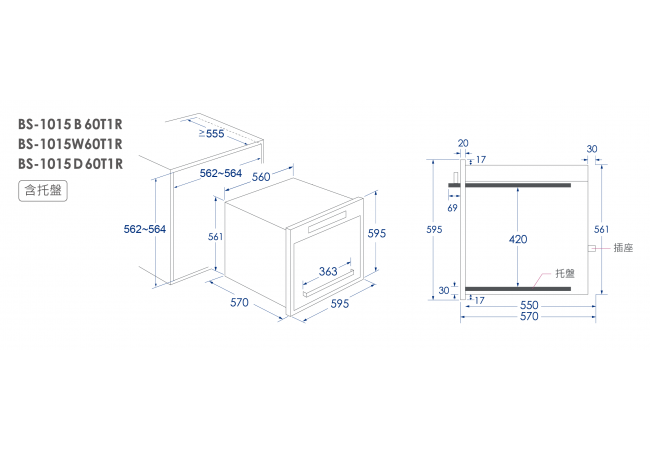 BS-1015 B 60T1R
BS-1015W60T1R
BS-1015 D 60T1R
含托盤

≥555
562~564
560
562~564
561
595
363
570
595

20
17
30
69
595
420
561
插座
托盤
30
17
550
570