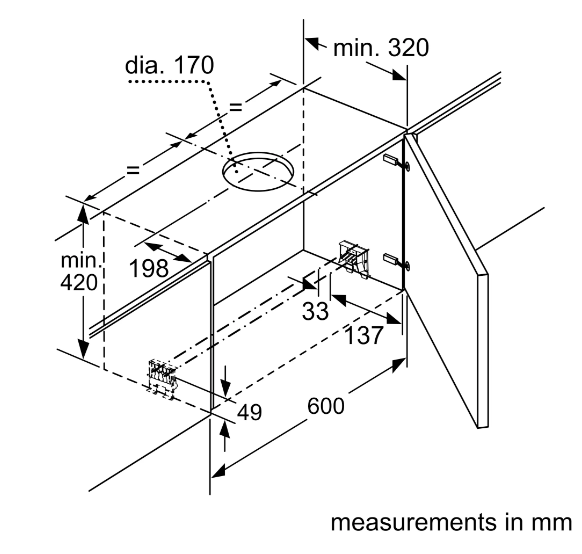 min. 320
dia. 170
=
=
min.
420
198
33
137
49
600
measurements in mm