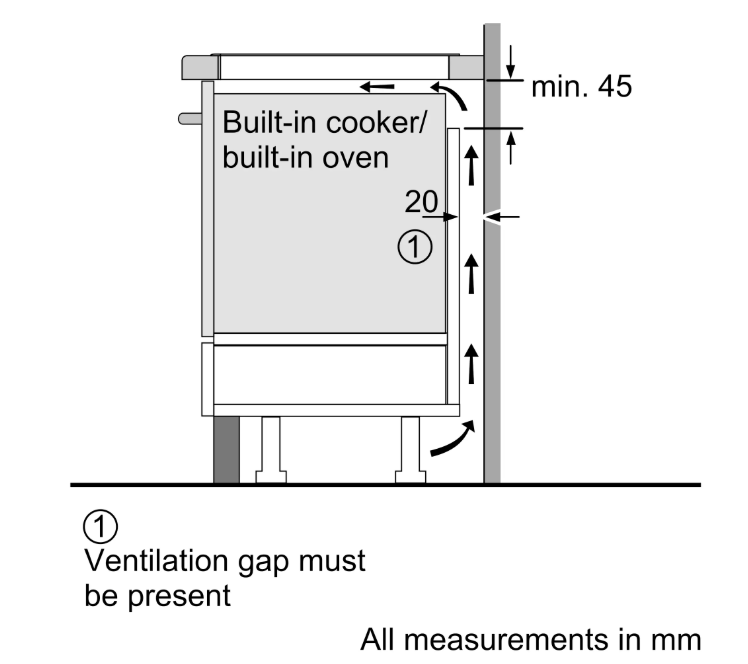 min. 45

Built-in cooker/ built-in oven

20

①

①
Ventilation gap must be present

All measurements in mm