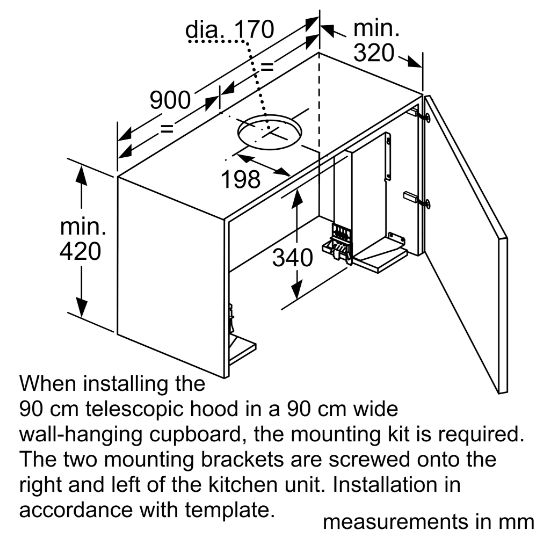 dia. 170

min.
320

=

900

=

198

min.
420

340

When installing the
90 cm telescopic hood in a 90 cm wide wall-hanging cupboard, the mounting kit is required. The two mounting brackets are screwed onto the right and left of the kitchen unit. Installation in accordance with template.

measurements in mm