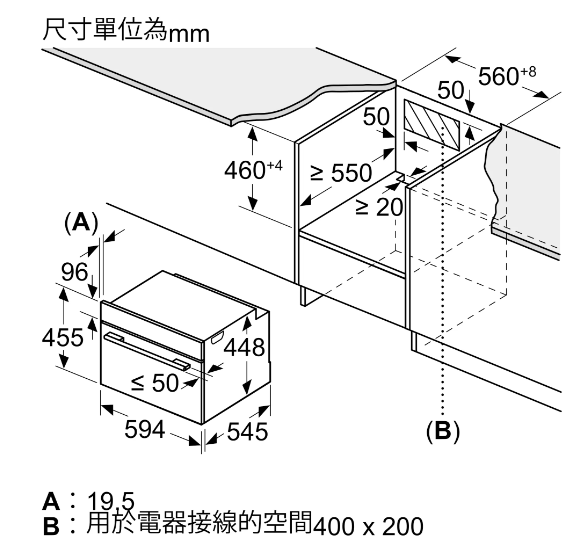 尺寸單位為mm

$560^{+8}$

50

50

$460^{+4}$

≥ 550

≥ 20

(A)

96

455

448

≤ 50

594

545

(B)

A：19.5
B：用於電器接線的空間400 x 200